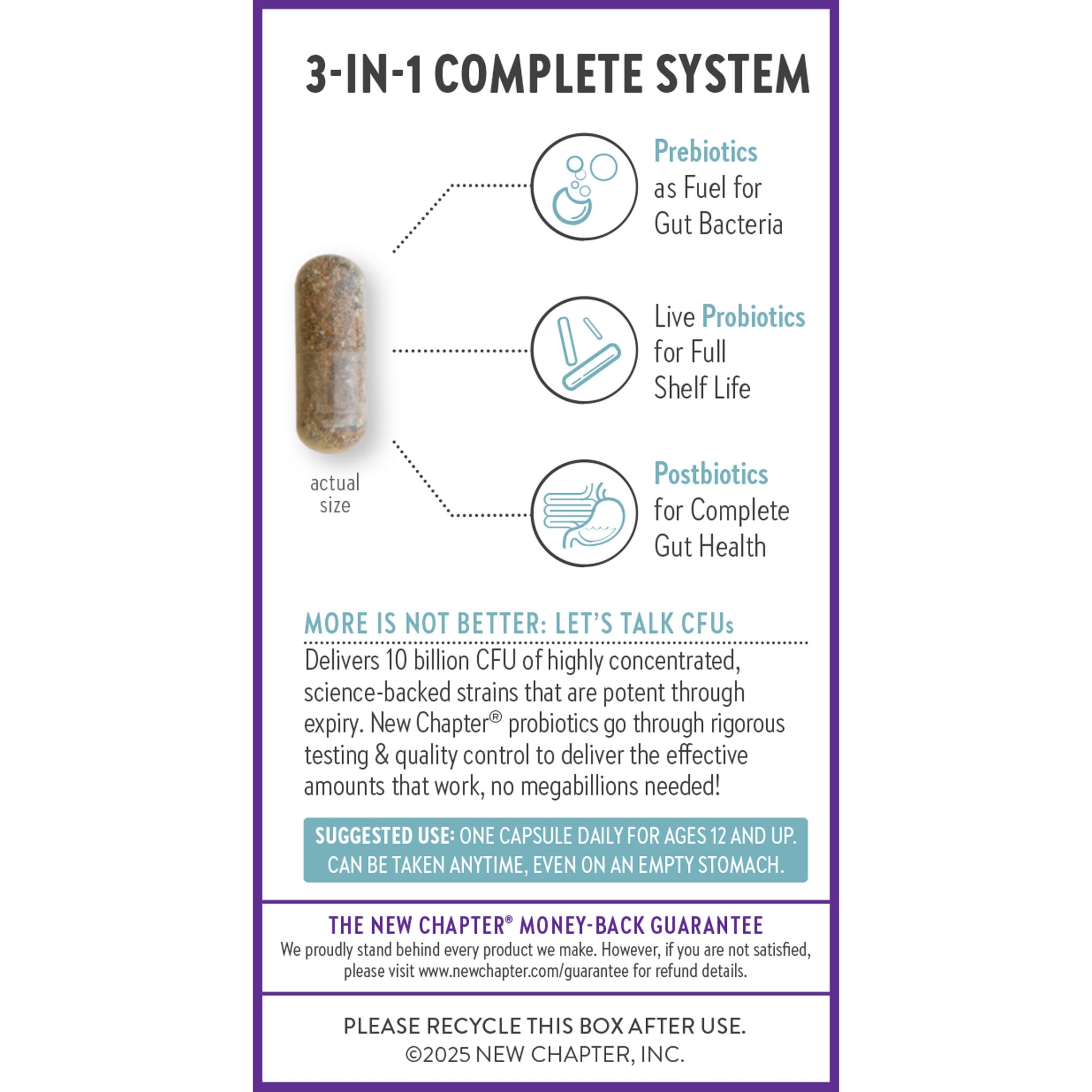 3-IN-1 COMPLETE SYSTEM

actual size

Prebiotics as Fuel for Gut Bacteria

Live Probiotics for Full Shelf Life

Postbiotics for Complete Gut Health

MORE IS NOT BETTER: LET'S TALK CFUs

Delivers 10 billion CFU of highly concentrated, science-backed strains that are potent through expiry. New Chapter® probiotics go through rigorous testing & quality control to deliver the effective amounts that work, no megabillions needed!

SUGGESTED USE: ONE CAPSULE DAILY FOR AGES 12 AND UP. CAN BE TAKEN ANYTIME, EVEN ON AN EMPTY STOMACH.

THE NEW CHAPTER® MONEY-BACK GUARANTEE
We proudly stand behind every product we make. However, if you are not satisfied, please visit www.newchapter.com/guarantee for refund details.

PLEASE RECYCLE THIS BOX AFTER USE.
©2025 NEW CHAPTER, INC.